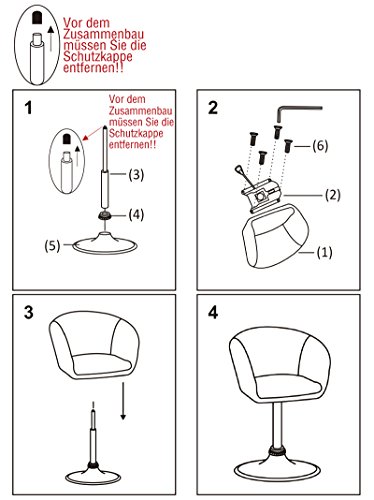 Vor dem Zusammenbau müssen Sie die Schutzkappe entfernen!!

1

Vor dem Zusammenbau müssen Sie die Schutzkappe entfernen!!

(3)

(4)

(5)

2

(6)

(2)

(1)

3

4