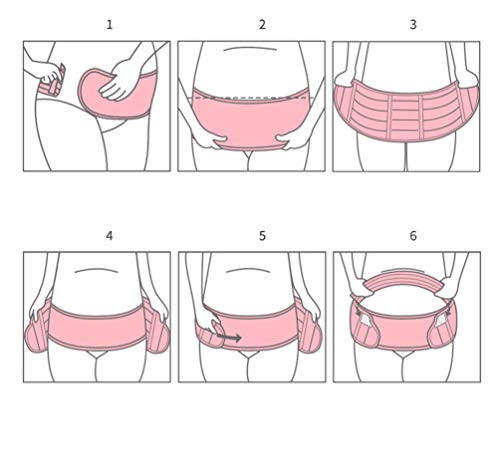 1

2

3

4

5

6