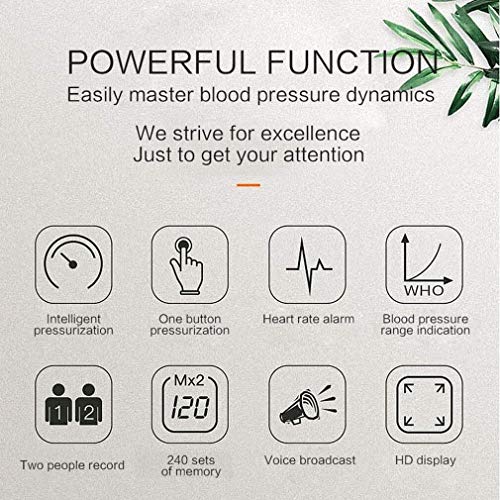 POWERFUL FUNCTION
Easily master blood pressure dynamics

We strive for excellence
Just to get your attention

Intelligent pressurization

One button pressurization

Heart rate alarm

WHO
Blood pressure range indication

1 2
Two people record

Mx2
120
240 sets of memory

Voice broadcast

HD display