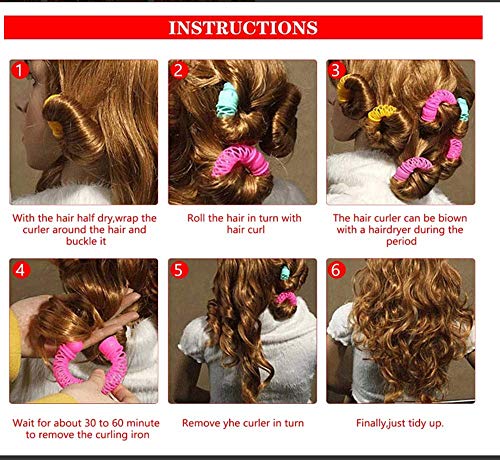 INSTRUCTIONS

1

With the hair half dry,wrap the curler around the hair and buckle it

2

Roll the hair in turn with hair curl

3

The hair curler can be biown with a hairdryer during the period

4

Wait for about 30 to 60 minute to remove the curling iron

5

Remove yhe curler in turn

6

Finally,just tidy up.