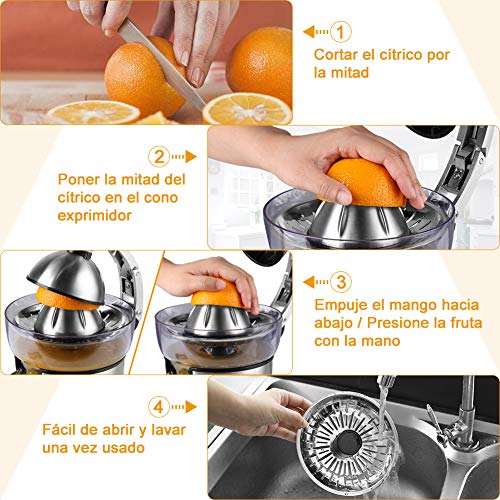 1
Cortar el cítrico por la mitad

2
Poner la mitad del cítrico en el cono exprimidor

3
Empuje el mango hacia abajo / Presione la fruta con la mano

4
Fácil de abrir y lavar una vez usado