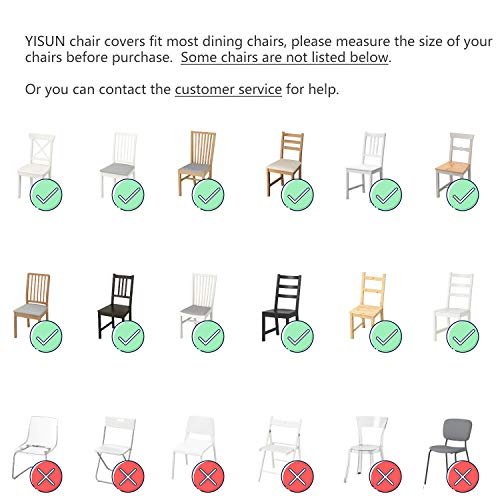 YISUN chair covers fit most dining chairs, please measure the size of your chairs before purchase. Some chairs are not listed below.

Or you can contact the customer service for help.