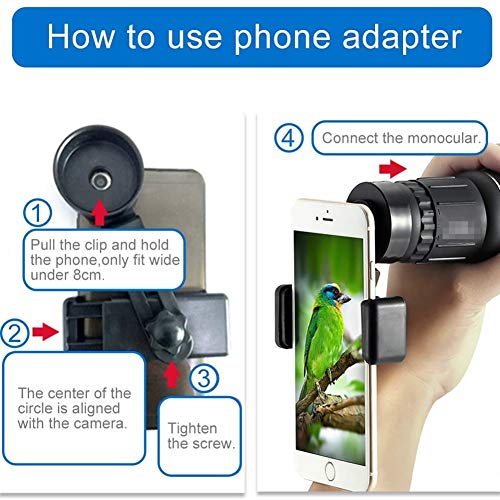 How to use phone adapter

1
Pull the clip and hold the phone,only fit wide under 8cm.

2
The center of the circle is aligned with the camera.

3
Tighten the screw.

4
Connect the monocular.