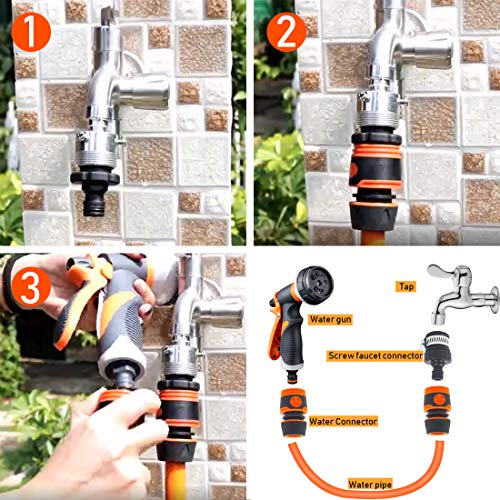 1

2

3

Tap

Water gun

Screw faucet connector

Water Connector

Water pipe