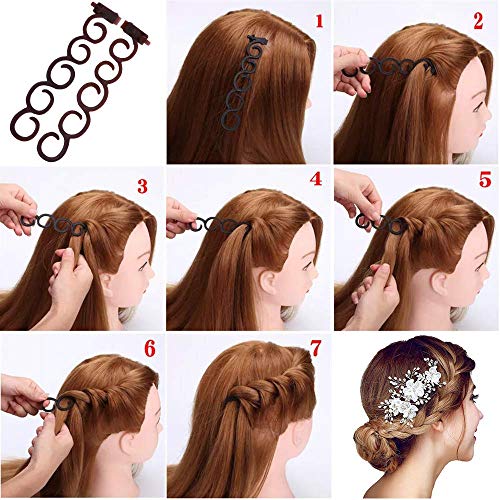 1
2
3
4
5
6
7