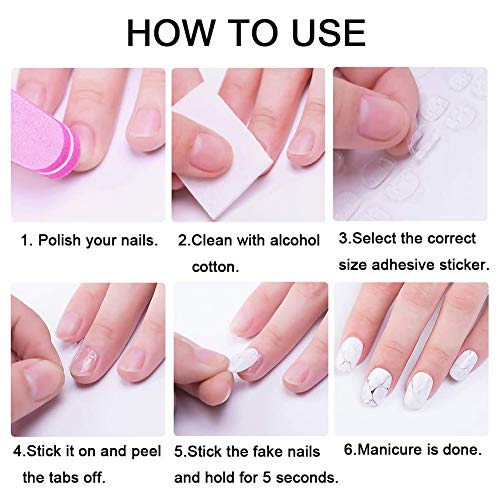 HOW TO USE

1. Polish your nails.

2.Clean with alcohol cotton.

3.Select the correct size adhesive sticker.

4.Stick it on and peel the tabs off.

5.Stick the fake nails and hold for 5 seconds.

6.Manicure is done.