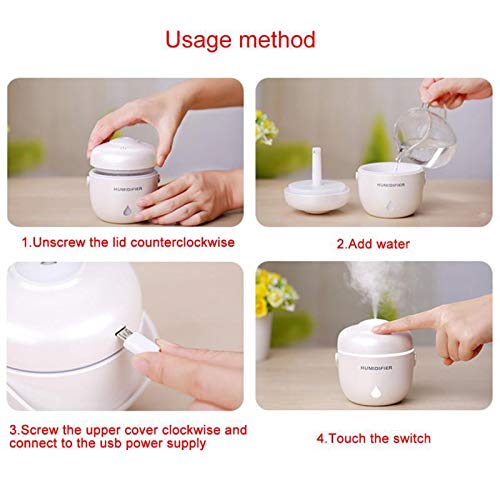 Usage method

HUMIDIFIER

1.Unscrew the lid counterclockwise

HUMIDIFIER

2.Add water

3.Screw the upper cover clockwise and connect to the usb power supply

HUMIDIFIER

4.Touch the switch