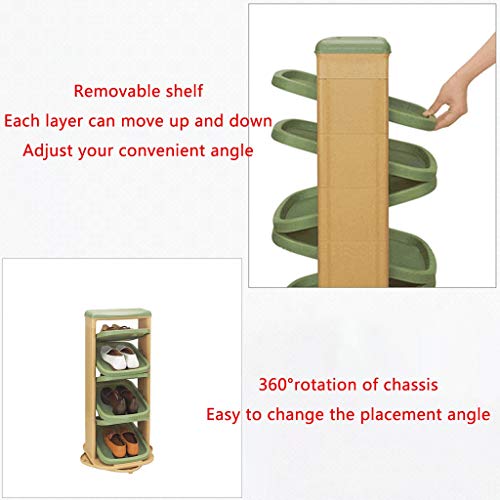 Removable shelf
Each layer can move up and down
Adjust your convenient angle

360°rotation of chassis
Easy to change the placement angle