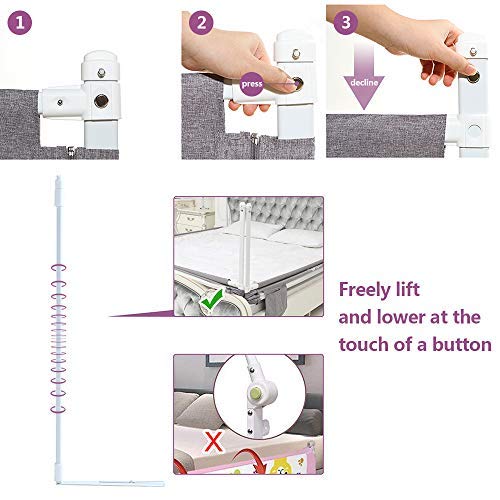 1

2

press

3

decline

Freely lift and lower at the touch of a button