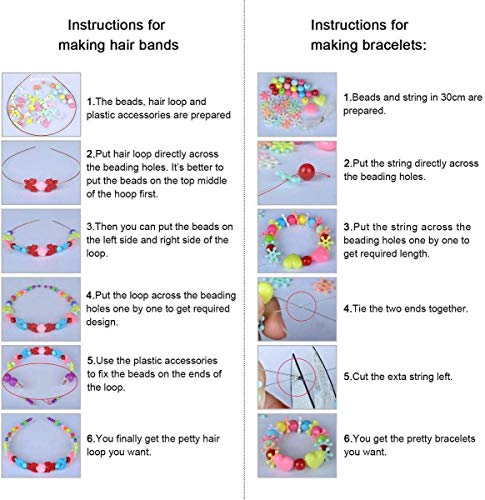 Instructions for making hair bands

1.The beads, hair loop and plastic accessories are prepared

2.Put hair loop directly across the beading holes. It's better to put the beads on the top middle of the hoop first.

3.Then you can put the beads on the left side and right side of the loop.

4.Put the loop across the beading holes one by one to get required design.

5.Use the plastic accessories to fix the beads on the ends of the loop.

6.You finally get the petty hair loop you want.

Instructions for making bracelets:

1.Beads and string in 30cm are prepared.

2.Put the string directly across the beading holes.

3.Put the string across the beading holes one by one to get required length.

4.Tie the two ends together.

5.Cut the exta string left.

6.You get the pretty bracelets you want.