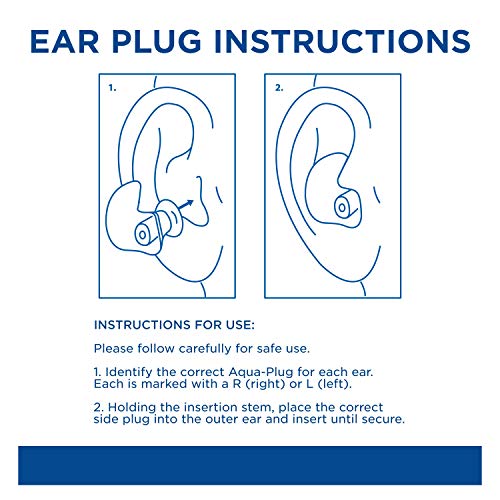 EAR PLUG INSTRUCTIONS

1.

2.

INSTRUCTIONS FOR USE:

Please follow carefully for safe use.

1. Identify the correct Aqua-Plug for each ear. Each is marked with a R (right) or L (left).

2. Holding the insertion stem, place the correct side plug into the outer ear and insert until secure.