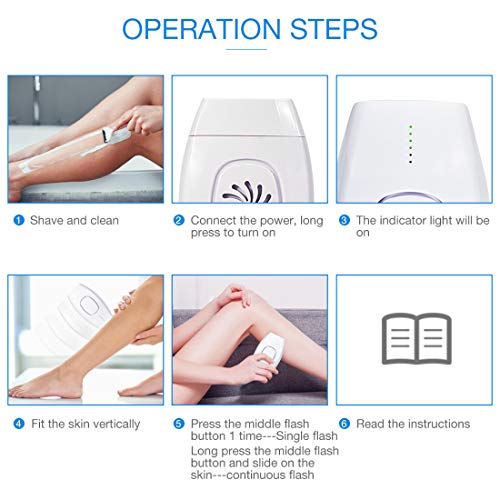 OPERATION STEPS

1 Shave and clean

2 Connect the power, long press to turn on

3 The indicator light will be on

4 Fit the skin vertically

5 Press the middle flash button 1 time---Single flash
Long press the middle flash button and slide on the skin---continuous flash

6 Read the instructions