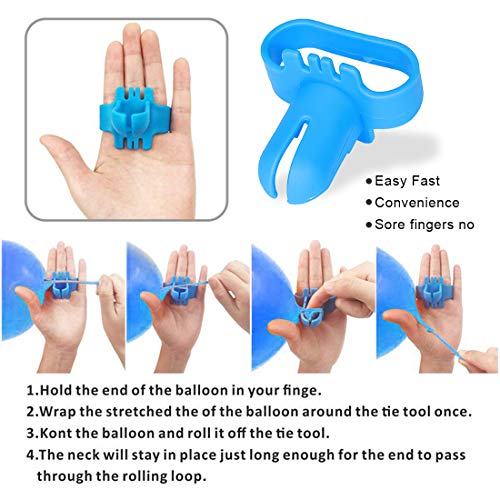 • Easy Fast
• Convenience
• Sore fingers no

1.Hold the end of the balloon in your finge.
2.Wrap the stretched the of the balloon around the tie tool once.
3.Kont the balloon and roll it off the tie tool.
4.The neck will stay in place just long enough for the end to pass through the rolling loop.