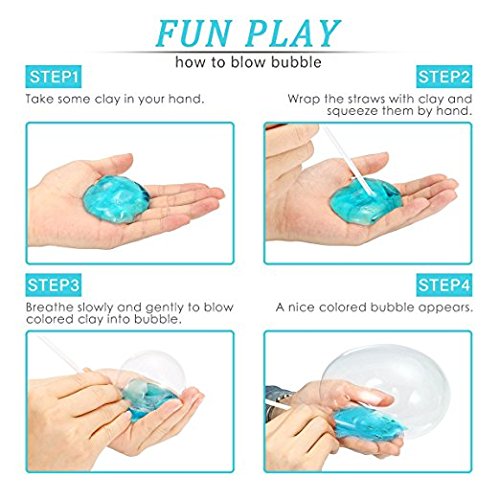 FUN PLAY

how to blow bubble

STEP1

Take some clay in your hand.

STEP2

Wrap the straws with clay and squeeze them by hand.

STEP3

Breathe slowly and gently to blow colored clay into bubble.

STEP4

A nice colored bubble appears.