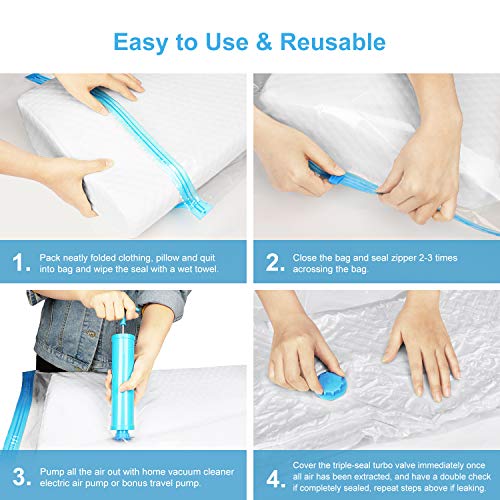 Easy to Use & Reusable

1. Pack neatly folded clothing, pillow and quit into bag and wipe the seal with a wet towel.

2. Close the bag and seal zipper 2-3 times acrossing the bag.

3. Pump all the air out with home vacuum cleaner electric air pump or bonus travel pump.

4. Cover the triple-seal turbo valve immediately once all air has been extracted, and have a double check if completely sealed, repeat steps above if leaking.