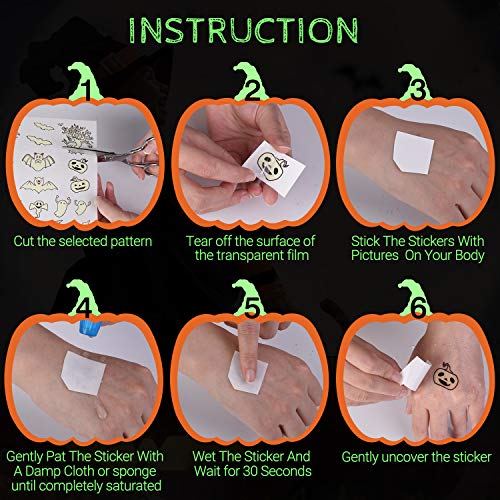 INSTRUCTION

1

Cut the selected pattern

2

Tear off the surface of the transparent film

3

Stick The Stickers With Pictures On Your Body

4

Gently Pat The Sticker With A Damp Cloth or sponge until completely saturated

5

Wet The Sticker And Wait for 30 Seconds

6

Gently uncover the sticker