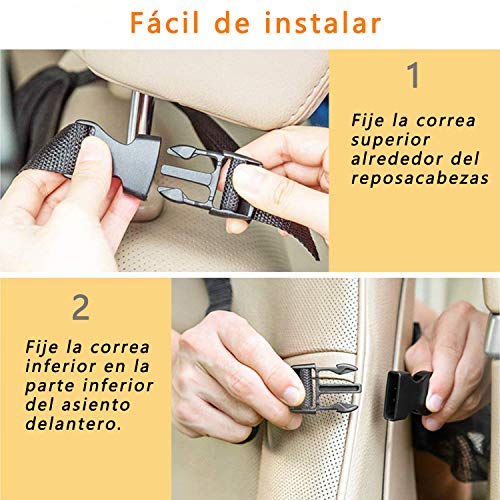 Fácil de instalar

1

Fije la correa superior alrededor del reposacabezas

2

Fije la correa inferior en la parte inferior del asiento delantero.