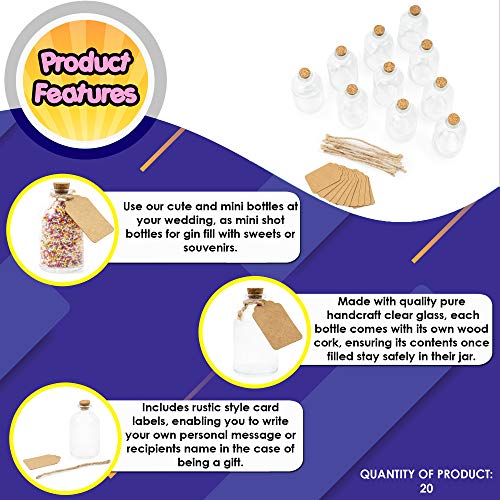 Product Features

Use our cute and mini bottles at your wedding, as mini shot bottles for gin fill with sweets or souvenirs.

Made with quality pure handcraft clear glass, each bottle comes with its own wood cork, ensuring its contents once filled stay safely in their jar.

Includes rustic style card labels, enabling you to write your own personal message or recipients name in the case of being a gift.

QUANTITY OF PRODUCT: 20