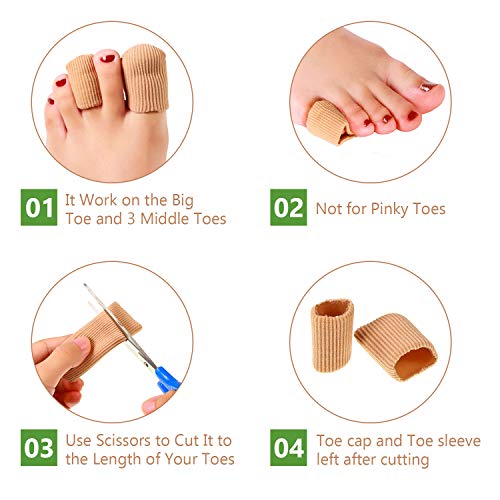 01 It Work on the Big Toe and 3 Middle Toes

02 Not for Pinky Toes

03 Use Scissors to Cut It to the Length of Your Toes

04 Toe cap and Toe sleeve left after cutting