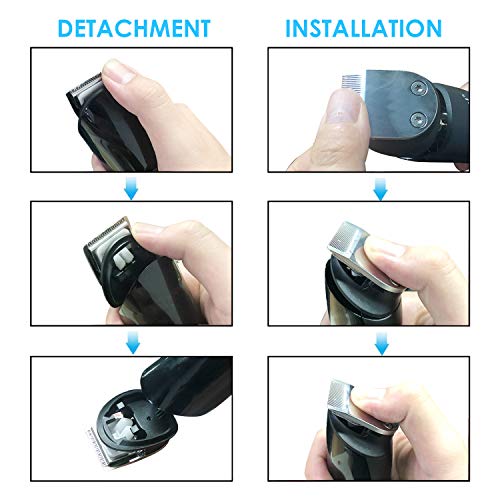 DETACHMENT

INSTALLATION