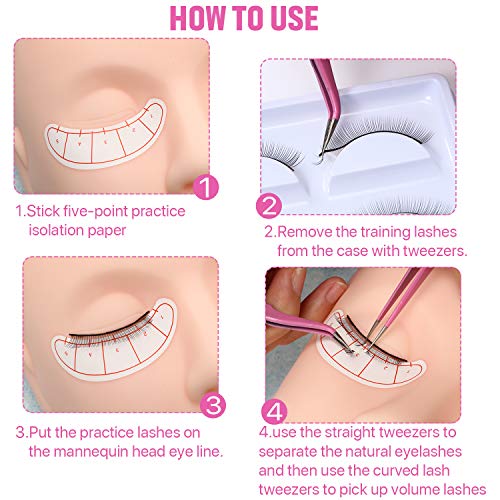 HOW TO USE

1

1.Stick five-point practice isolation paper

2

2.Remove the training lashes from the case with tweezers.

3

3.Put the practice lashes on the mannequin head eye line.

4

4.use the straight tweezers to separate the natural eyelashes and then use the curved lash tweezers to pick up volume lashes