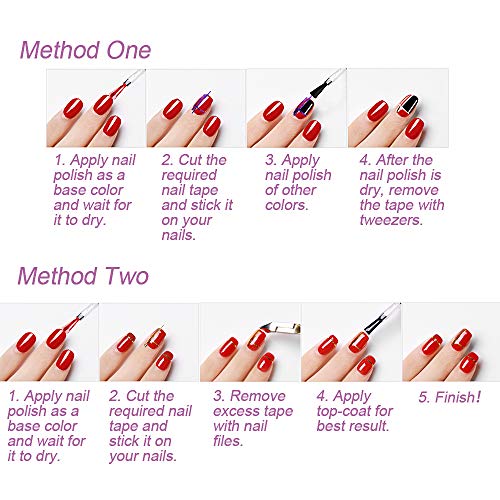 Method One

1. Apply nail polish as a base color and wait for it to dry.

2. Cut the required nail tape and stick it on your nails.

3. Apply nail polish of other colors.

4. After the nail polish is dry, remove the tape with tweezers.

Method Two

1. Apply nail polish as a base color and wait for it to dry.

2. Cut the required nail tape and stick it on your nails.

3. Remove excess tape with nail files.

4. Apply top-coat for best result.

5. Finish!