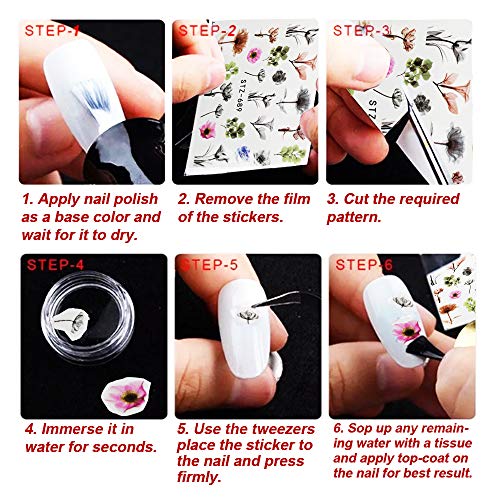 STEP-1

1. Apply nail polish as a base color and wait for it to dry.

STEP-2

STZ-689

2. Remove the film of the stickers.

STEP-3

ST7

3. Cut the required pattern.

STEP-4

4. Immerse it in water for seconds.

STEP-5

5. Use the tweezers place the sticker to the nail and press firmly.

STEP-6

6. Sop up any remaining water with a tissue and apply top-coat on the nail for best result.