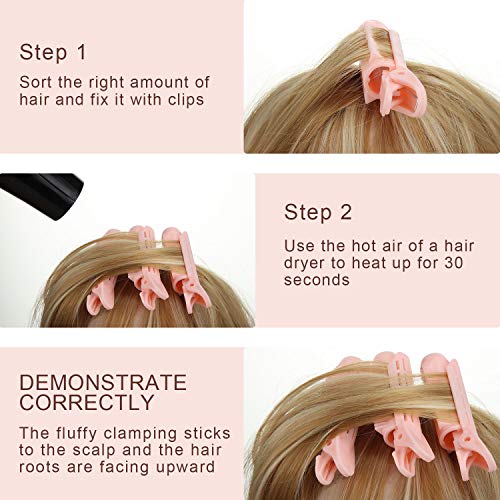 Step 1

Sort the right amount of hair and fix it with clips

Step 2

Use the hot air of a hair dryer to heat up for 30 seconds

DEMONSTRATE CORRECTLY

The fluffy clamping sticks to the scalp and the hair roots are facing upward