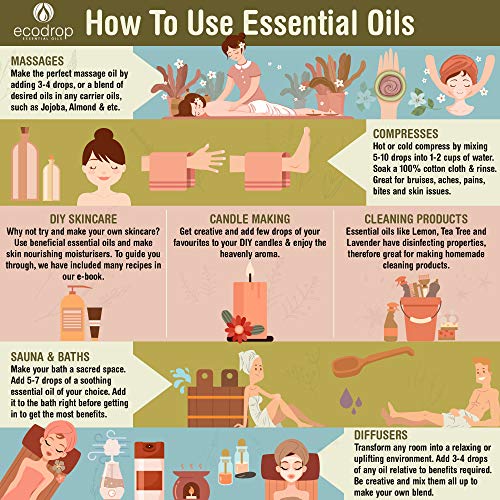 ecodrop
ESSENTIAL OILS

How To Use Essential Oils

MASSAGES
Make the perfect massage oil by adding 3-4 drops, or a blend of desired oils in any carrier oils, such as Jojoba, Almond & etc.

COMPRESSES
Hot or cold compress by mixing 5-10 drops into 1-2 cups of water. Soak a 100% cotton cloth & rinse. Great for bruises, aches, pains, bites and skin issues.

DIY SKINCARE
Why not try and make your own skincare? Use beneficial essential oils and make skin nourishing moisturisers. To guide you through, we have included many recipes in our e-book.

CANDLE MAKING
Get creative and add few drops of your favourites to your DIY candles & enjoy the heavenly aroma.

CLEANING PRODUCTS
Essential oils like Lemon, Tea Tree and Lavender have disinfecting properties, therefore great for making homemade cleaning products.

SAUNA & BATHS
Make your bath a sacred space. Add 5-7 drops of a soothing essential oil of your choice. Add it to the bath right before getting in to get the most benefits.

DIFFUSERS
Transform any room into a relaxing or uplifting environment. Add 3-4 drops of any oil relative to benefits required. Be creative and mix them all up to make your own blend.