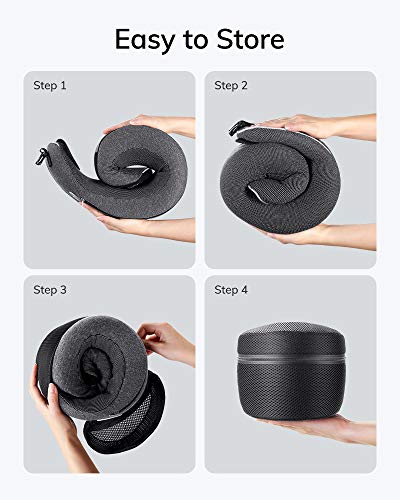 Easy to Store

Step 1

Step 2

Step 3

Step 4