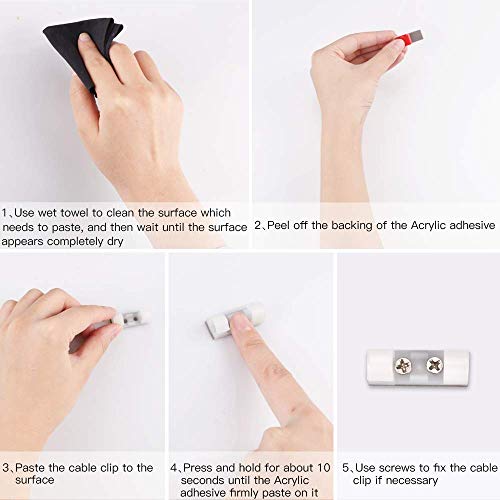 1、Use wet towel to clean the surface which needs to paste, and then wait until the surface appears completely dry

2、Peel off the backing of the Acrylic adhesive

3、Paste the cable clip to the surface

4、Press and hold for about 10 seconds until the Acrylic adhesive firmly paste on it

5、Use screws to fix the cable clip if necessary