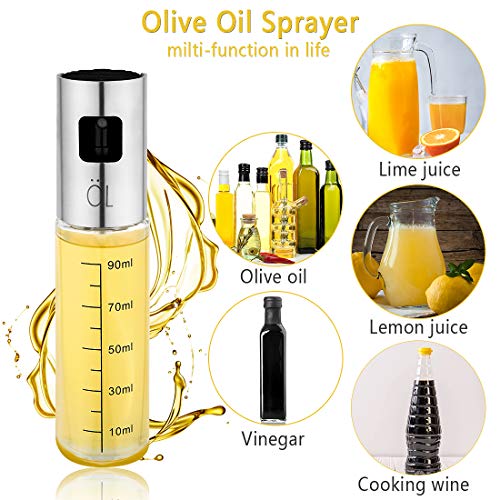 Olive Oil Sprayer
milti-function in life

ÖL

90ml
70ml
50ml
30ml
10ml

Olive oil

Vinegar

Lime juice

Lemon juice

Cooking wine