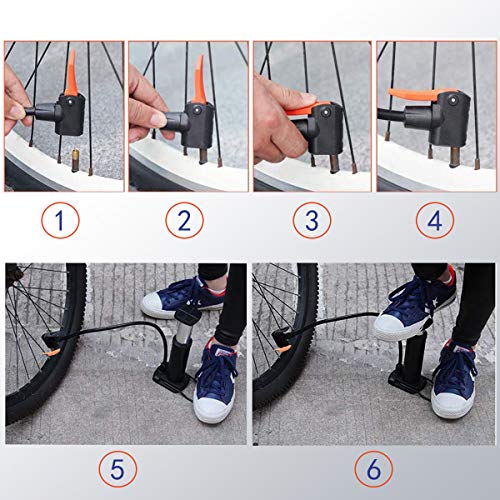 1

2

3

4

5

6