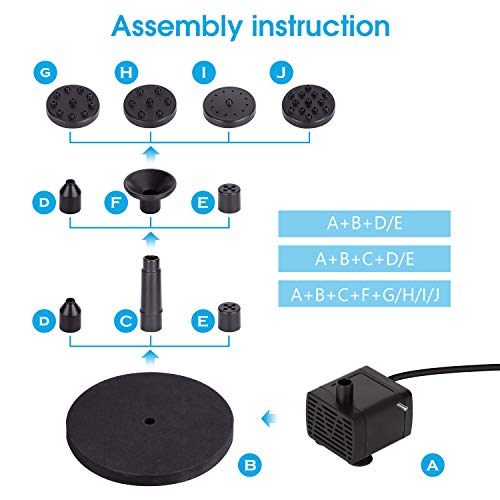 Assembly instruction

G
H
I
J

D
F
E

A+B+D/E

A+B+C+D/E

A+B+C+F+G/H/I/J

D
C
E

B
A