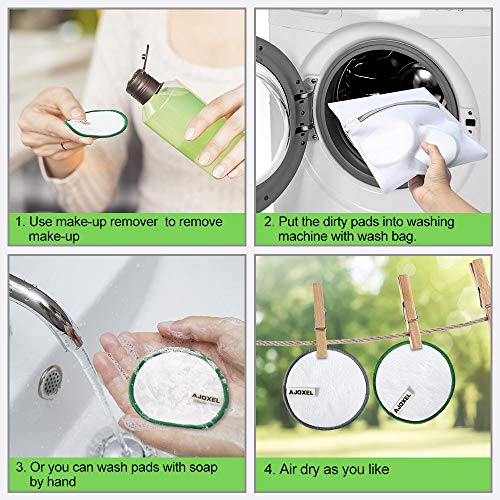 1. Use make-up remover  to remove make-up

2. Put the dirty pads into washing machine with wash bag.

AJOXEL

3. Or you can wash pads with soap by hand

AJOXEL

AJOXEL

4. Air dry as you like