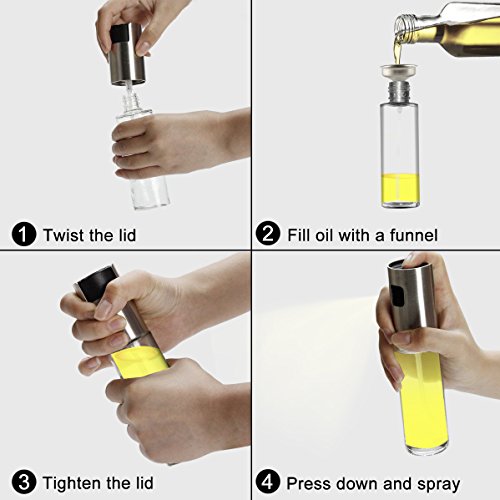 1 Twist the lid

2 Fill oil with a funnel

3 Tighten the lid

4 Press down and spray