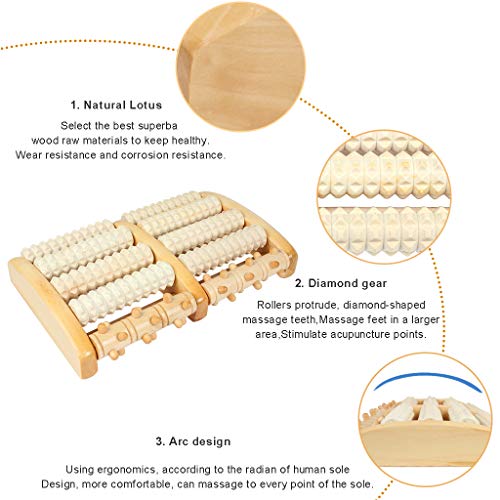 1. Natural Lotus

Select the best superba wood raw materials to keep healthy. Wear resistance and corrosion resistance.

2. Diamond gear

Rollers protrude, diamond-shaped massage teeth,Massage feet in a larger area,Stimulate acupuncture points.

3. Arc design

Using ergonomics, according to the radian of human sole Design, more comfortable, can massage to every point of the sole.