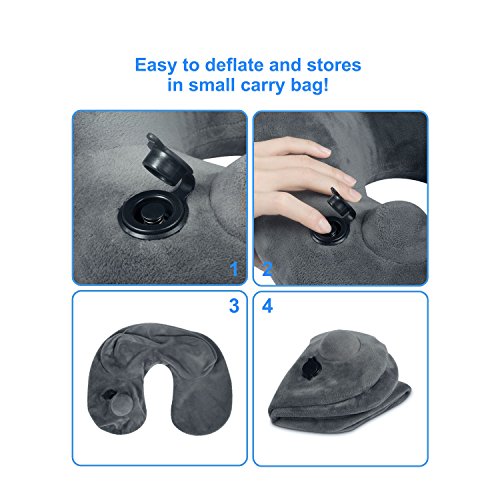 Easy to deflate and stores in small carry bag!

1

2

3

4