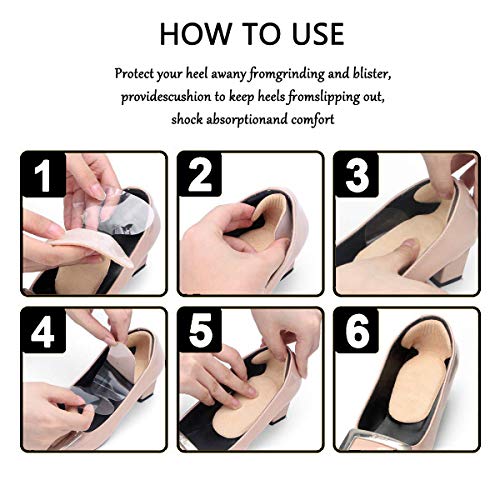 HOW TO USE

Protect your heel awany fromgrinding and blister, providescushion to keep heels fromslipping out, shock absorptionand comfort

1

2

3

4

5

6