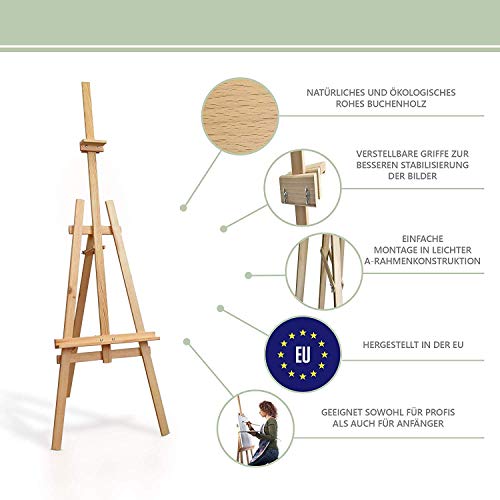 NATÜRLICHES UND ÖKOLOGISCHES ROHES BUCHENHOLZ

VERSTELLBARE GRIFFE ZUR BESSEREN STABILISIERUNG DER BILDER

EINFACHE MONTAGE IN LEICHTER A-RAHMENKONSTRUKTION

EU

HERGESTELLT IN DER EU

GEEIGNET SOWOHL FÜR PROFIS ALS AUCH FÜR ANFÄNGER