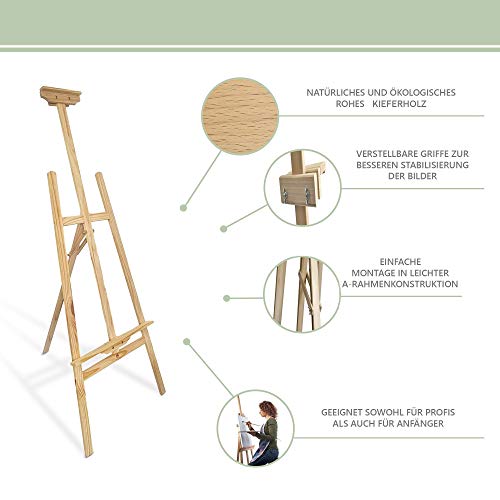 NATÜRLICHES UND ÖKOLOGISCHES ROHES KIEFERHOLZ

VERSTELLBARE GRIFFE ZUR BESSEREN STABILISIERUNG DER BILDER

EINFACHE MONTAGE IN LEICHTER A-RAHMENKONSTRUKTION

GEEIGNET SOWOHL FÜR PROFIS ALS AUCH FÜR ANFÄNGER