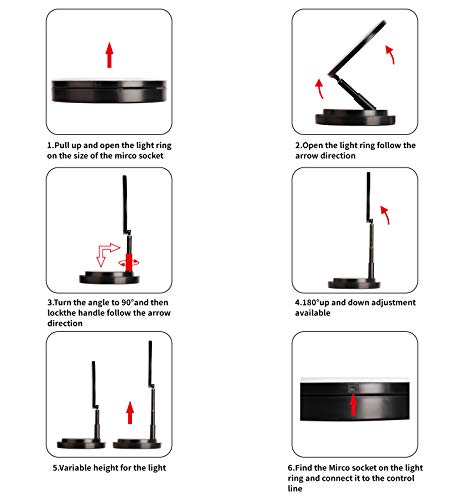 1.Pull up and open the light ring on the size of the mirco socket

2.Open the light ring follow the arrow direction

3.Turn the angle to 90°and then lockthe handle follow the arrow direction

4.180°up and down adjustment available

5.Variable height for the light

6.Find the Mirco socket on the light ring and connect it to the control line