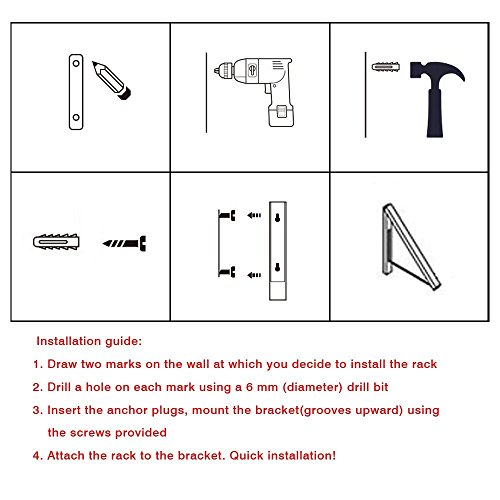 Installation guide:

1. Draw two marks on the wall at which you decide to install the rack

2. Drill a hole on each mark using a 6 mm (diameter) drill bit

3. Insert the anchor plugs, mount the bracket(grooves upward) using the screws provided

4. Attach the rack to the bracket. Quick installation!