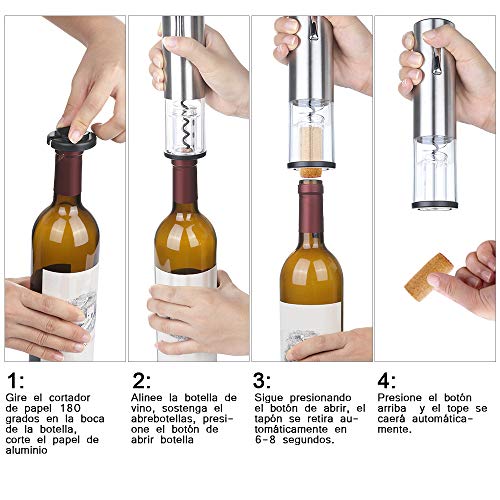 1:

Gire el cortador de papel 180 grados en la boca de la botella, corte el papel de aluminio

2:

Alinee la botella de vino, sostenga el abrebotellas, presione el botón de abrir botella

3:

Sigue presionando el botón de abrir, el tapón se retira automáticamente en 6-8 segundos.

4:

Presione el botón arriba y el tope se caerá automáticamente.