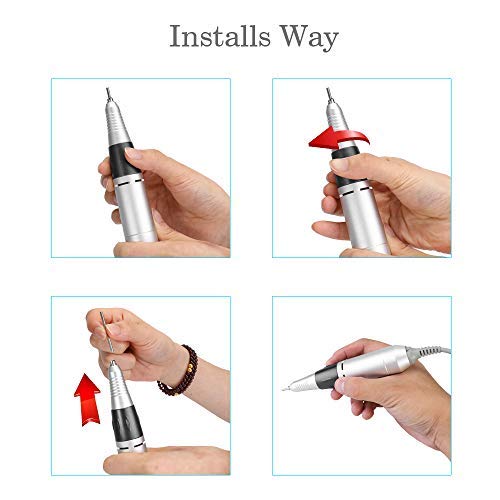 Installs Way