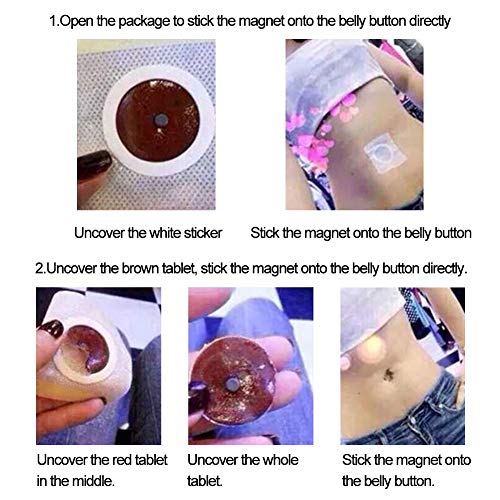 1.Open the package to stick the magnet onto the belly button directly

Uncover the white sticker

Stick the magnet onto the belly button

2.Uncover the brown tablet, stick the magnet onto the belly button directly.

Uncover the red tablet in the middle.

Uncover the whole tablet.

Stick the magnet onto the belly button.