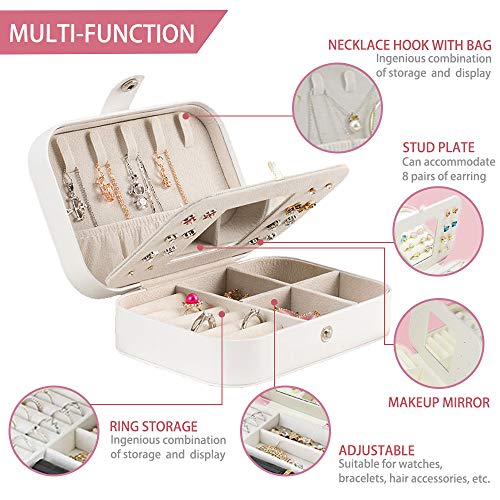 MULTI-FUNCTION

NECKLACE HOOK WITH BAG
Ingenious combination of storage and display

STUD PLATE
Can accommodate 8 pairs of earring

MAKEUP MIRROR

RING STORAGE
Ingenious combination of storage and display

ADJUSTABLE
Suitable for watches, bracelets, hair accessories, etc.