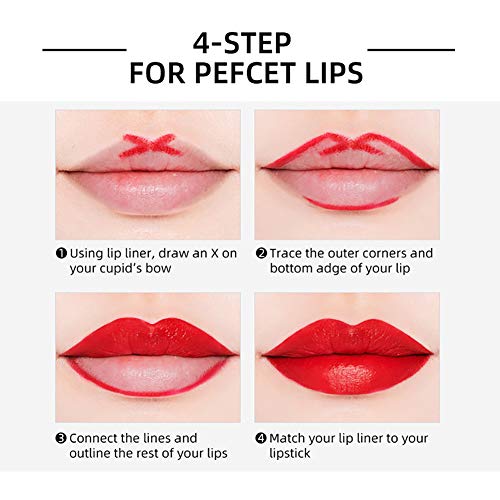 4-STEP
FOR PEFCET LIPS

❶ Using lip liner, draw an X on your cupid's bow

❷ Trace the outer corners and bottom adge of your lip

❸ Connect the lines and outline the rest of your lips

❹ Match your lip liner to your lipstick