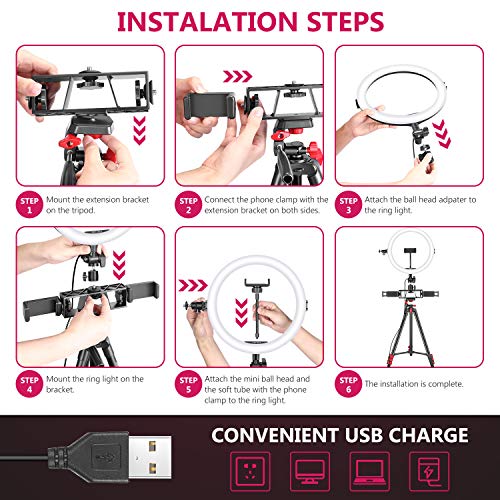 INSTALATION STEPS

STEP 1 Mount the extension bracket on the tripod.

STEP 2 Connect the phone clamp with the extension bracket on both sides.

STEP 3 Attach the ball head adpater to the ring light.

STEP 4 Mount the ring light on the bracket.

STEP 5 Attach the mini ball head and the soft tube with the phone clamp to the ring light.

STEP 6 The installation is complete.

CONVENIENT USB CHARGE