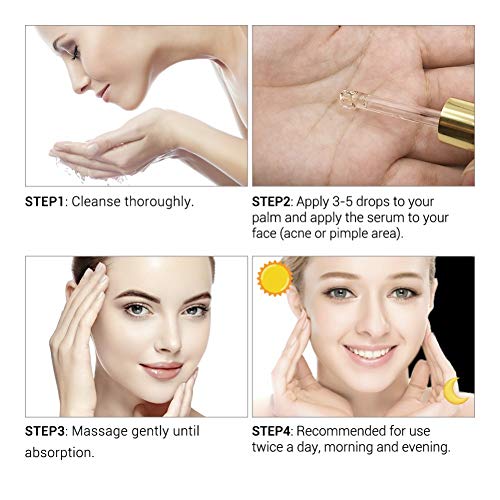 STEP1: Cleanse thoroughly.

STEP2: Apply 3-5 drops to your palm and apply the serum to your face (acne or pimple area).

STEP3: Massage gently until absorption.

STEP4: Recommended for use twice a day, morning and evening.